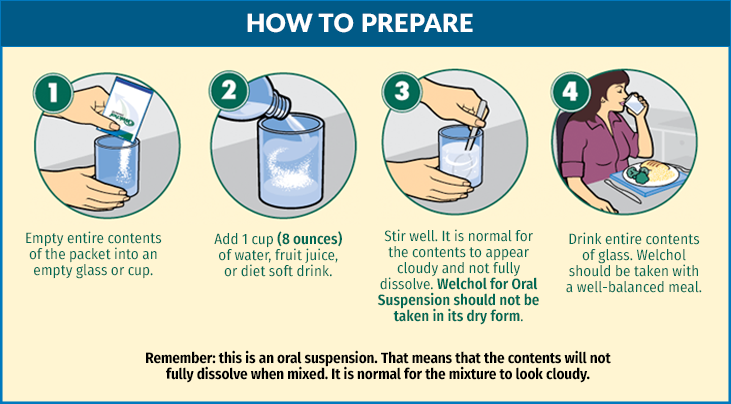 HOW TO PREPARE

1

Empty entire contents of the packet into an empty glass or cup.

2

Add 1 cup (8 ounces) of water, fruit juice, or diet soft drink.

3

Stir well. It is normal for the contents to appear cloudy and not fully dissolve. Welchol for Oral Suspension should not be taken in its dry form.

4

Drink entire contents of glass. Welchol should be taken with a well-balanced meal.

Remember: this is an oral suspension. That means that the contents will not fully dissolve when mixed. It is normal for the mixture to look cloudy.